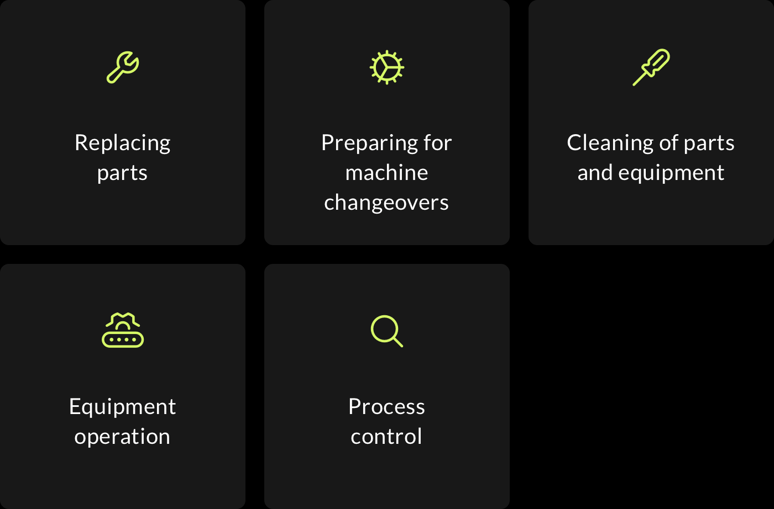 Replacing parts

Preparing for machine changeovers

Cleaning of parts and equipment

Equipment operation

Process control