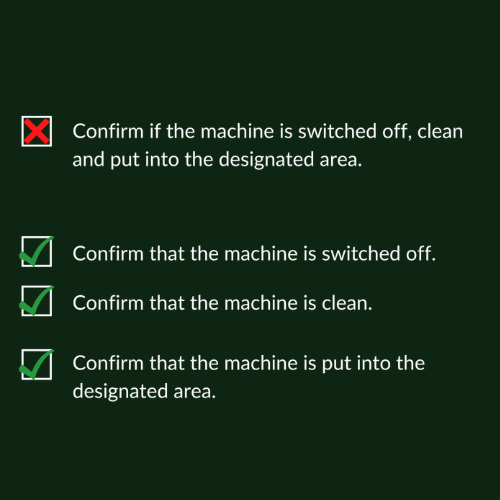 Confirm if the machine is switched off, clean and put into the designated area.

Confirm that the machine is switched off.

Confirm that the machine is clean.

Confirm that the machine is put into the designated area.